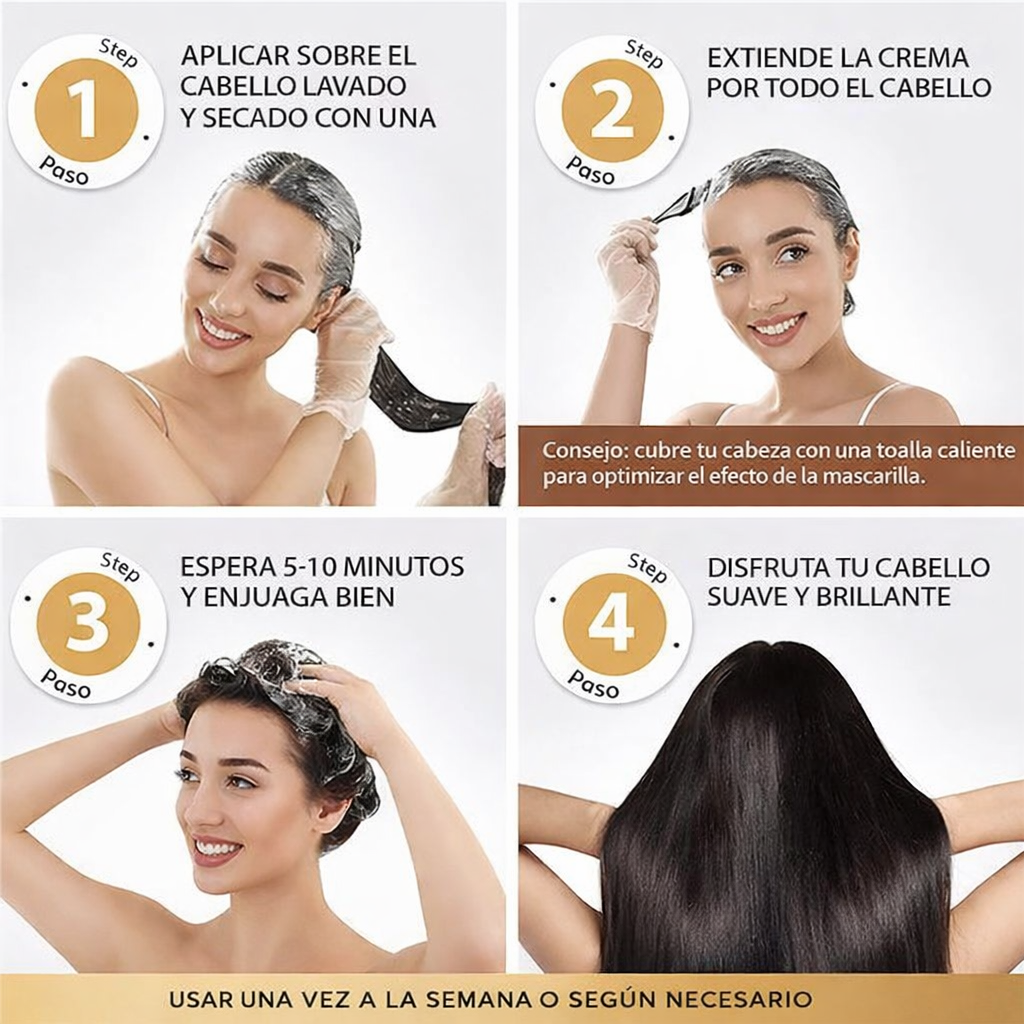 Step
1
Paso

APLICAR SOBRE EL CABELLO LAVADO Y SECADO CON UNA

Step
2
Paso

EXTIENDE LA CREMA POR TODO EL CABELLO

Consejo: cubre tu cabeza con una toalla caliente para optimizar el efecto de la mascarilla.

Step
3
Paso

ESPERA 5-10 MINUTOS Y ENJUAGA BIEN

Step
4
Paso

DISFRUTA TU CABELLO SUAVE Y BRILLANTE

USAR UNA VEZ A LA SEMANA O SEGÚN NECESARIO